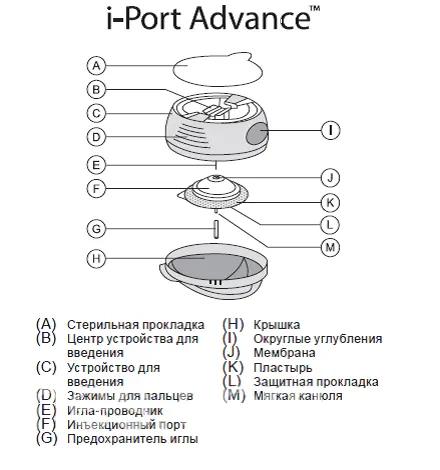 i-Port Advance™

A
B
C
D
E
F
G
H
I
J
K
L
M

(A) Стерильная прокладка
(B) Центр устройства для введения
(C) Устройство для введения
(D) Зажимы для пальцев
(E) Игла-проводник
(F) Инъекционный порт
(G) Предохранитель иглы

(H) Крышка
(I) Округлые углубления
(J) Мембрана
(K) Пластырь
(L) Защитная прокладка
(M) Мягкая канюля